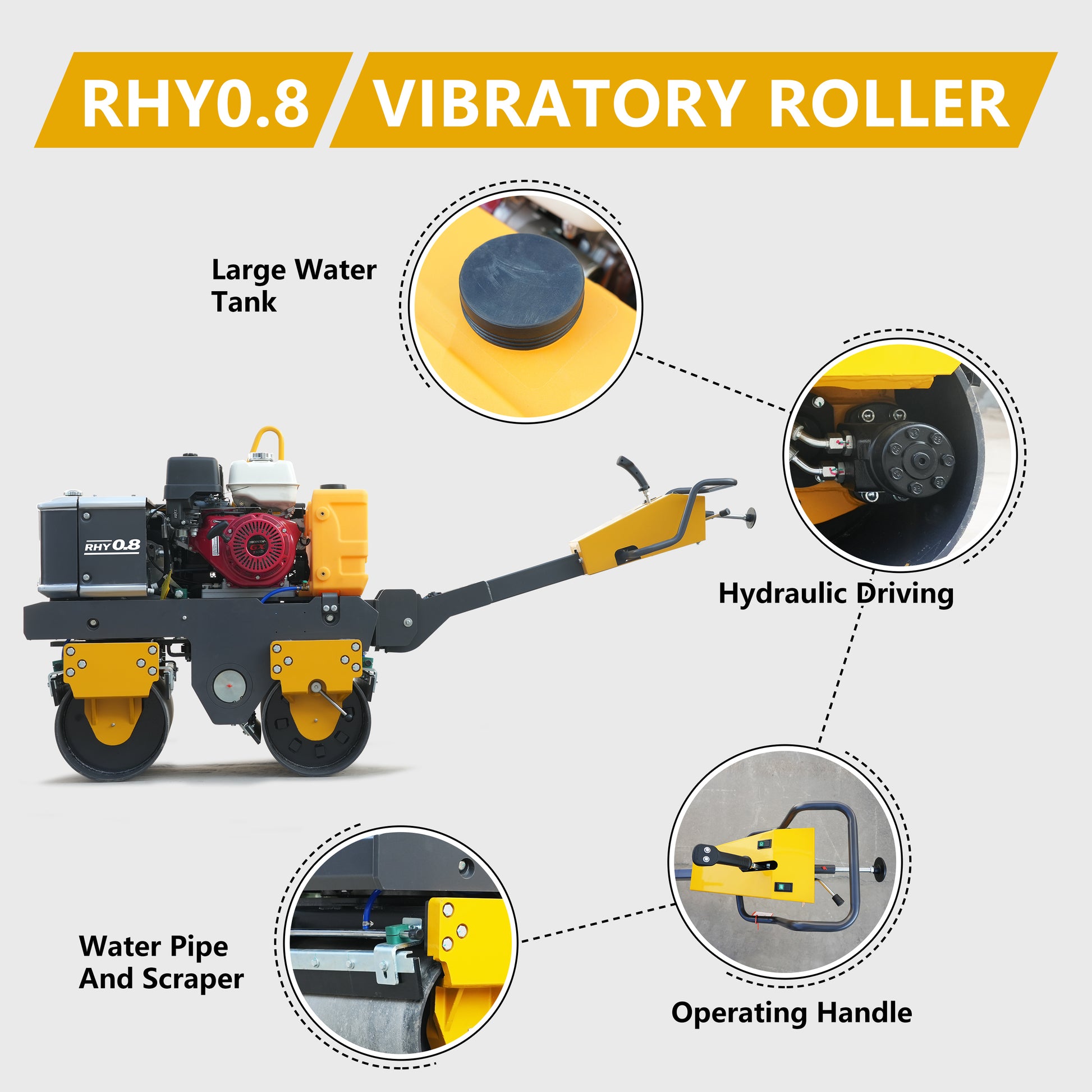 RHY0.8 VIBRATORY ROLLER

Large Water Tank

RHY 0.8

HONDA GX

Hydraulic Driving

Water Pipe And Scraper

Operating Handle